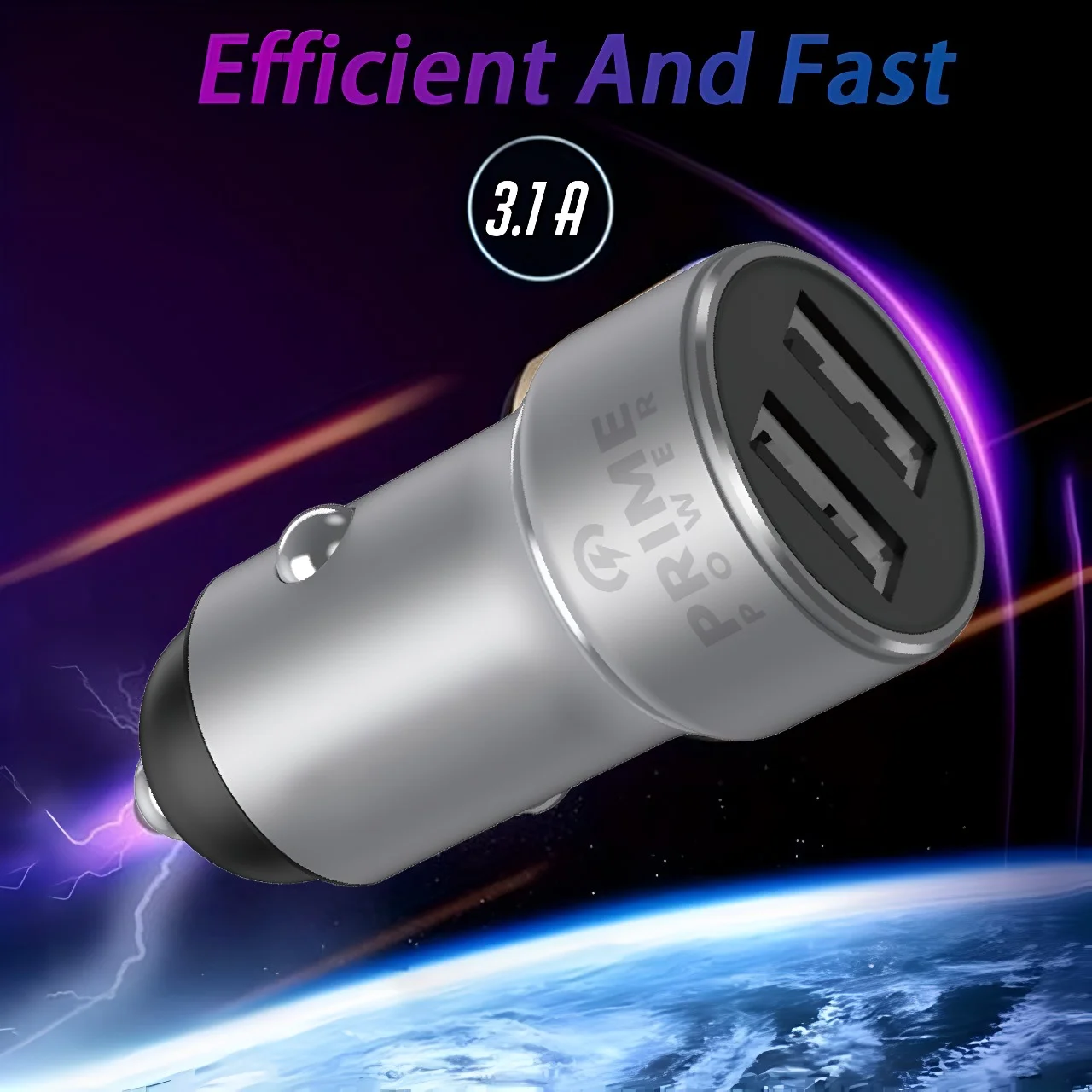 Efficient And Fast

3.1 A

PRIME
POWER